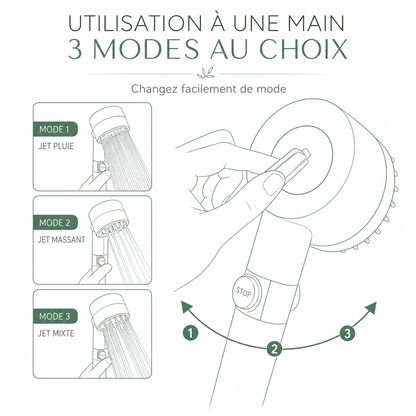 UTILISATION À UNE MAIN
3 MODES AU CHOIX

Changez facilement de mode

MODE 1
JET PLUIE

MODE 2
JET MASSANT

MODE 3
JET MIXTE

STOP

1
2
3